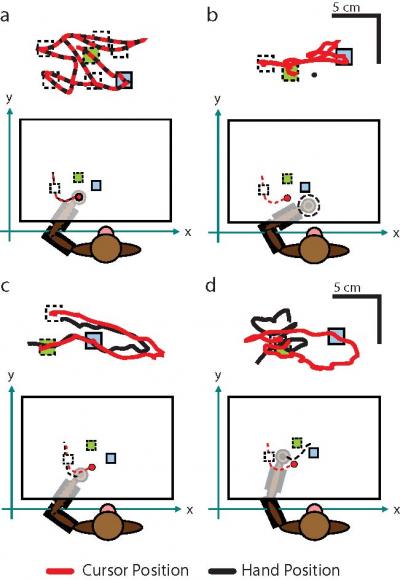 a

y

x

b

5 cm

y

x

c

y

x

d

5 cm

y

x

Cursor Position Hand Position